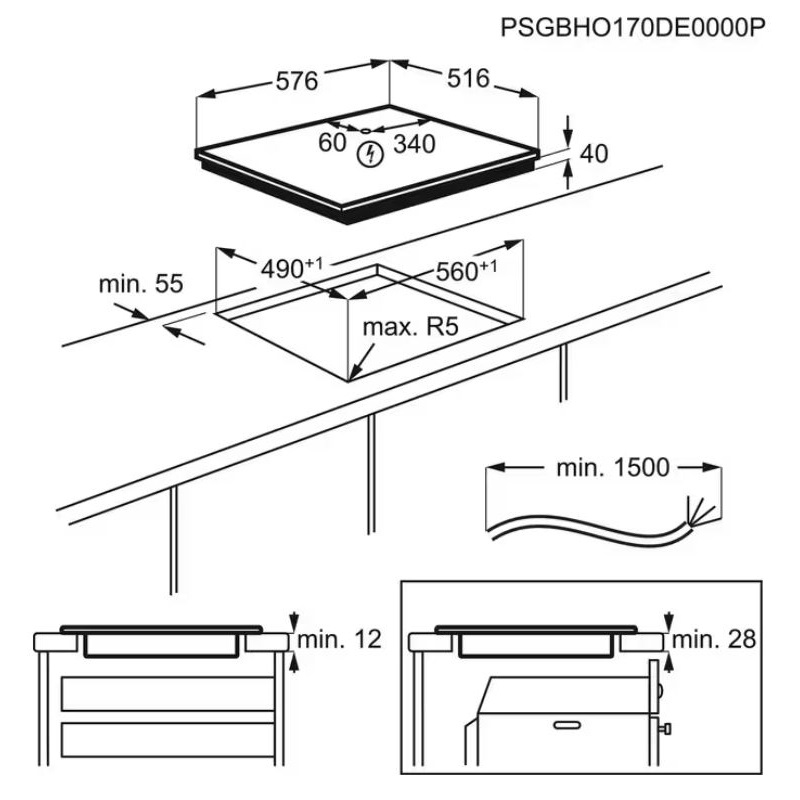 PSGBHO170DE0000P

576

516

60

340

40

$490^{+1}$

$560^{+1}$

min. 55

max. R5

min. 1500

min. 12

min. 28